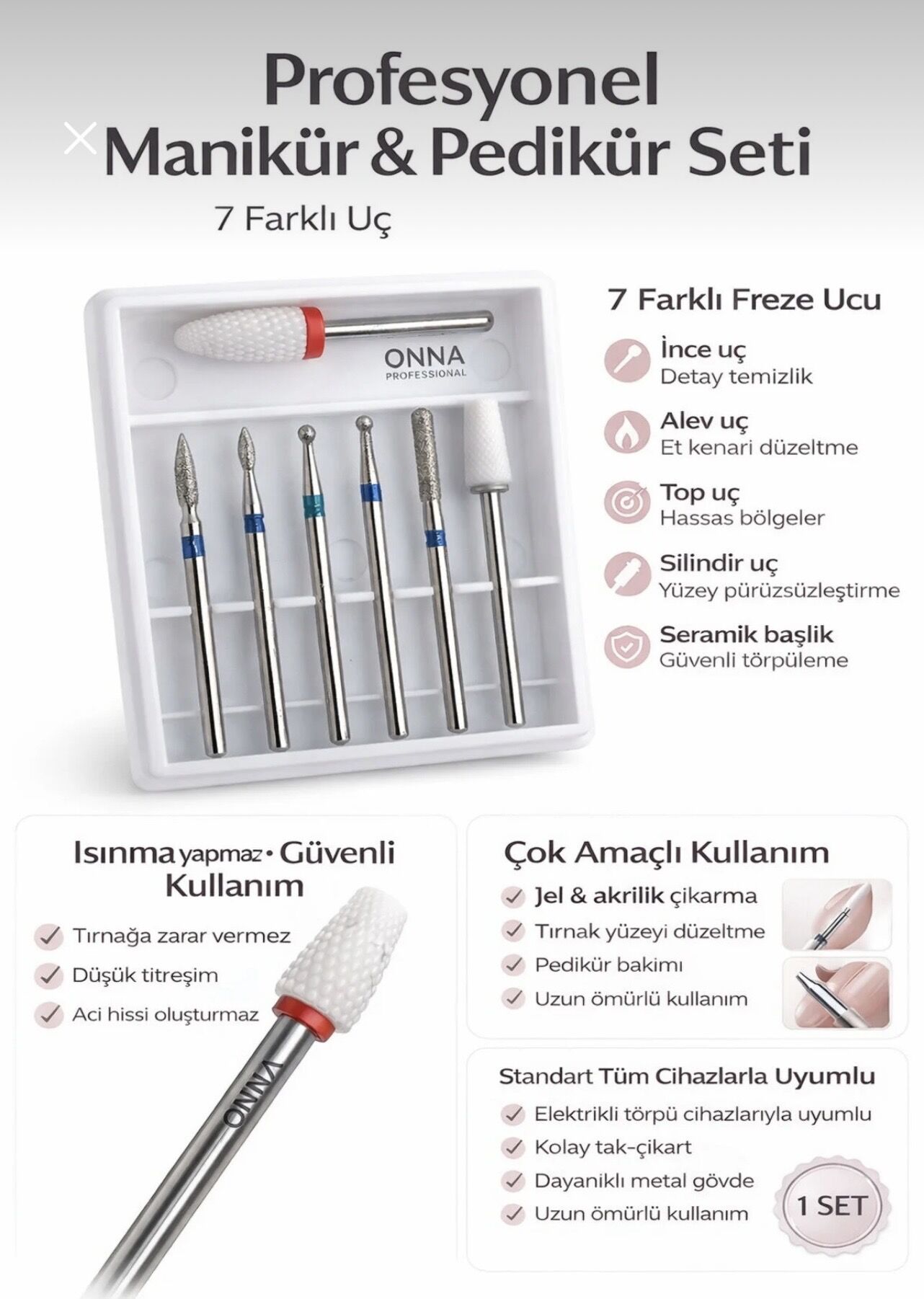 Profesyonel
Manikür & Pedikür Seti

7 Farklı Uç

ONNA
PROFESSIONAL

7 Farklı Freze Ucu

İnce uç
Detay temizlik

Alev uç
Et kenari düzeltme

Top uç
Hassas bölgeler

Silindir uç
Yüzey pürüzsüzleştirme

Seramik başlik
Güvenli törpüleme

Isınma yapmaz • Güvenli Kullanım

Tırnağa zarar vermez
Düşük titreşim
Aci hissi oluşturmaz

ONNA

Çok Amaçlı Kullanım

Jel & akrilik çikarma
Tırnak yüzeyi düzeltme
Pedikür bakimı
Uzun ömürlü kullanım

Standart Tüm Cihazlarla Uyumlu

Elektrikli törpü cihazlarıyla uyumlu
Kolay tak-çikart
Dayanikli metal gövde
Uzun ömürlü kullanım

1 SET